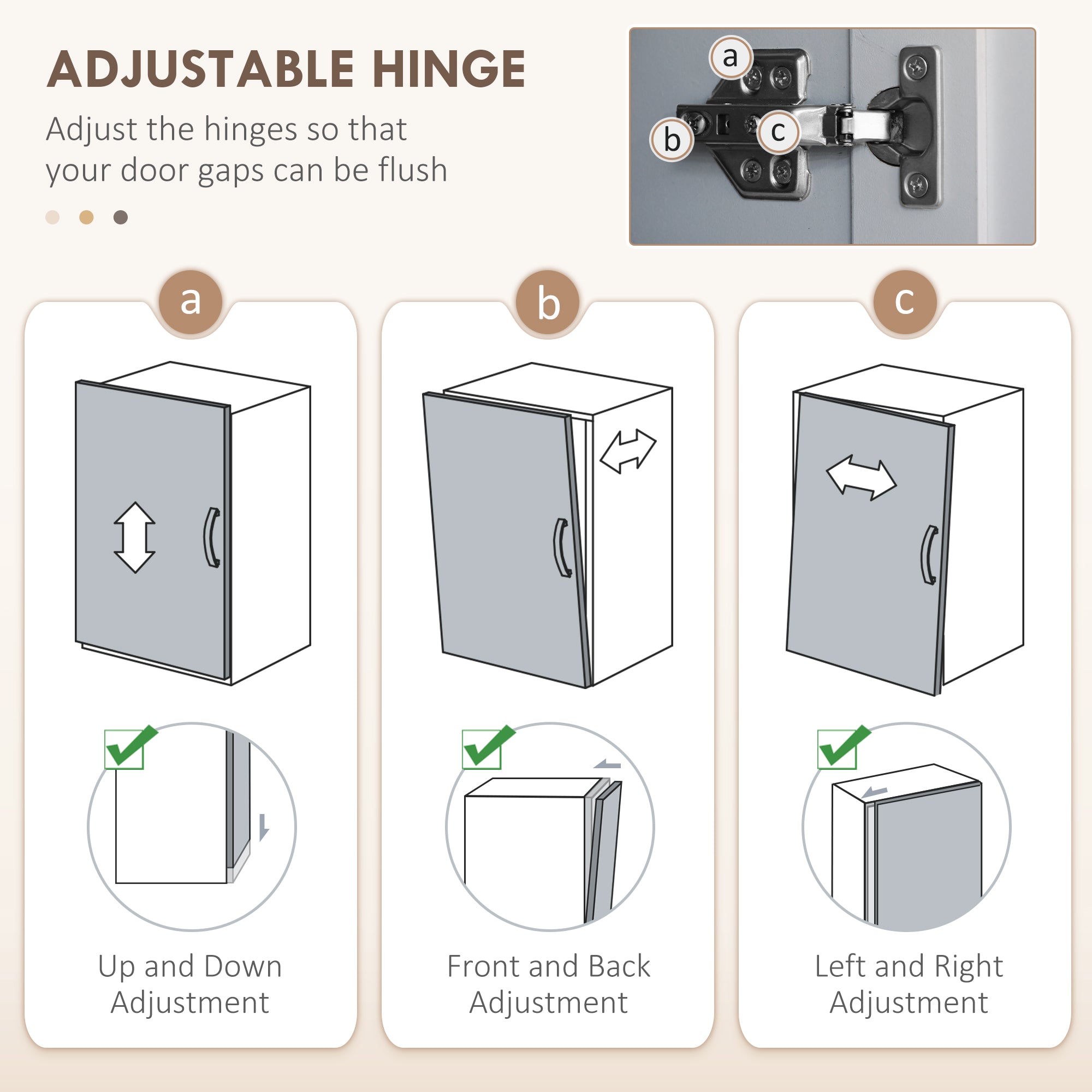 ADJUSTABLE HINGE

Adjust the hinges so that your door gaps can be flush

a

b

c

a

Up and Down Adjustment

b

Front and Back Adjustment

c

Left and Right Adjustment